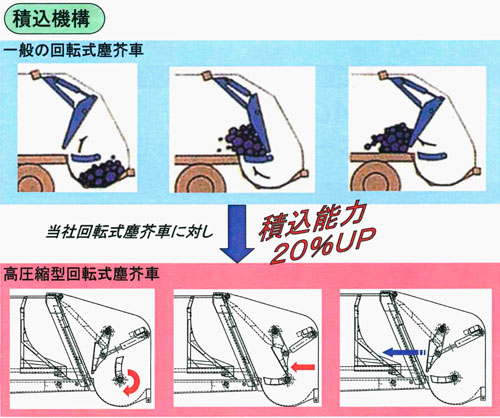 積込機構

一般の回転式塵芥車

当社回転式塵芥車に対し

積込能力 20%UP

高圧縮型回転式塵芥車